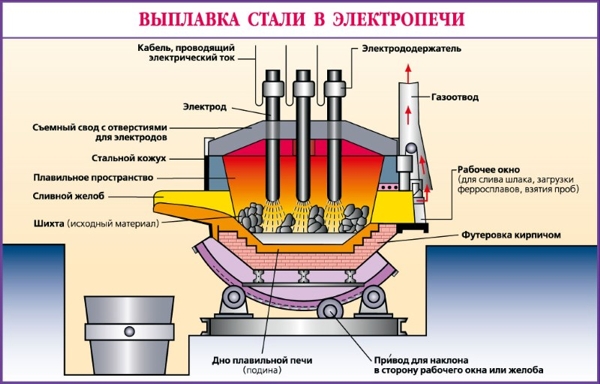 ВЫПЛАВКА СТАЛИ В ЭЛЕКТРОПЕЧИ

Кабель, проводящий электрический ток

Электрододержатель

Газоотвод

Электрод

Съемный свод с отверстиями для электродов

Стальной кожух

Плавильное пространство

Сливной желоб

Шихта (исходный материал)

Рабочее окно (для слива шлака, загрузки ферросплавов, взятия проб)

Футеровка кирпичом

Дно плавильной печи (подина)

Привод для наклона в сторону рабочего окна или желоба